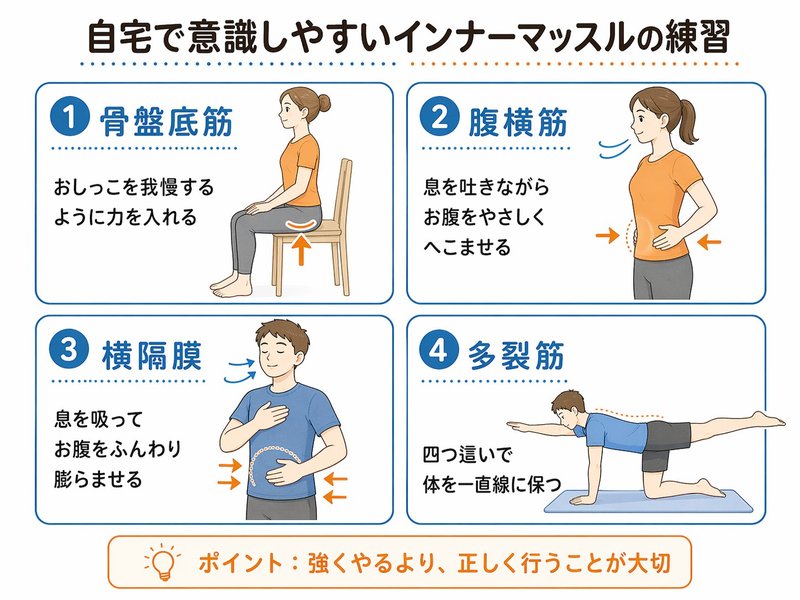 自宅で意識しやすいインナーマッスルの練習

1 骨盤底筋

おしっこを我慢するように力を入れる

2 腹横筋

息を吐きながらお腹をやさしくへこませる

3 横隔膜

息を吸ってお腹をふんわり膨らませる

4 多裂筋

四つ這いで体を一直線に保つ

ポイント：強くやるより、正しく行うことが大切